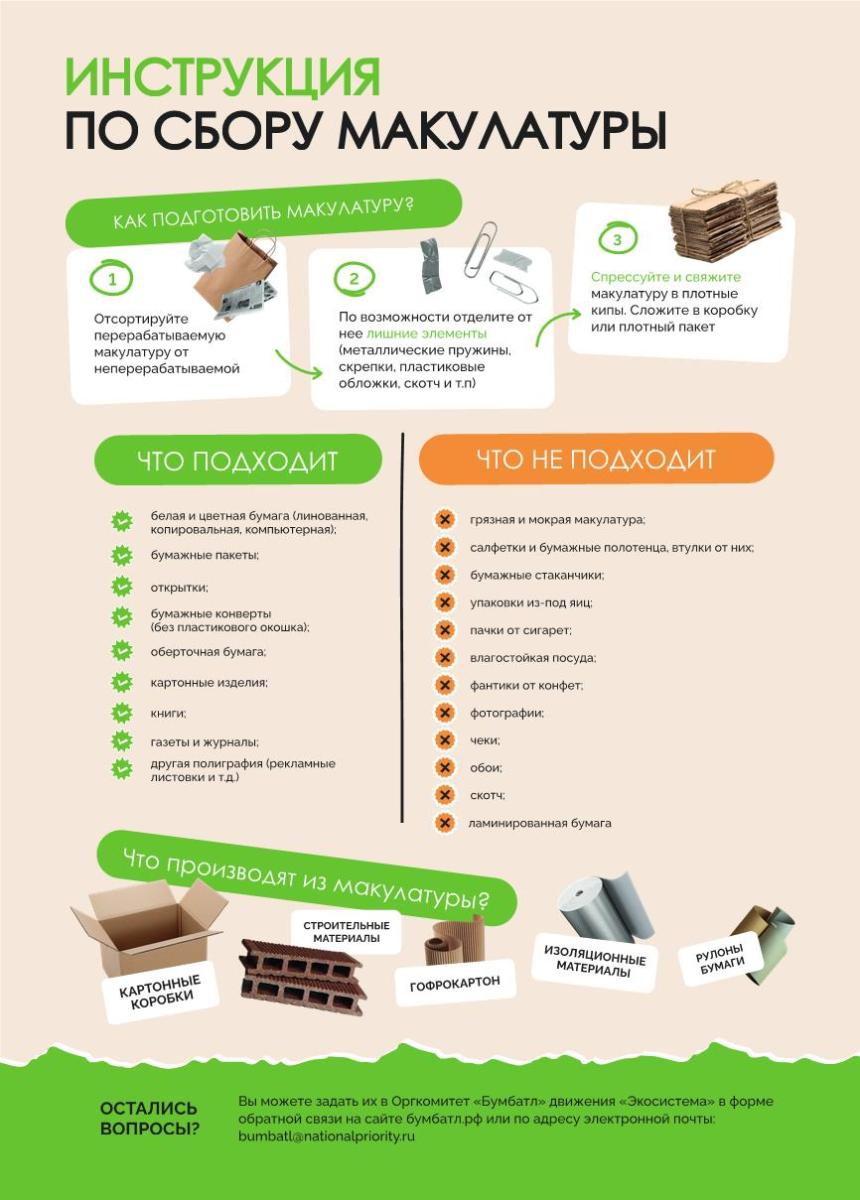 ИНСТРУКЦИЯ
ПО СБОРУ МАКУЛАТУРЫ

КАК ПОДГОТОВИТЬ МАКУЛАТУРУ?

1
Отсортируйте перерабатываемую макулатуру от неперерабатываемой

2
По возможности отделите от нее лишние элементы (металлические пружины, скрепки, пластиковые обложки, скотч и т.п)

3
Спрессуйте и свяжите макулатуру в плотные кипы. Сложите в коробку или плотный пакет

ЧТО ПОДХОДИТ

белая и цветная бумага (линованная, копировальная, компьютерная);
бумажные пакеты;
открытки;
бумажные конверты (без пластикового окошка);
оберточная бумага;
картонные изделия;
книги;
газеты и журналы;
другая полиграфия (рекламные листовки и т.д.)

ЧТО НЕ ПОДХОДИТ

грязная и мокрая макулатура;
салфетки и бумажные полотенца, втулки от них;
бумажные стаканчики;
упаковки из-под яиц;
пачки от сигарет;
влагостойкая посуда;
фантики от конфет;
фотографии;
чеки;
обои;
скотч;
ламинированная бумага

Что производят из макулатуры?

КАРТОННЫЕ КОРОБКИ
СТРОИТЕЛЬНЫЕ МАТЕРИАЛЫ
ГОФРОКАРТОН
ИЗОЛЯЦИОННЫЕ МАТЕРИАЛЫ
РУЛОНЫ БУМАГИ

ОСТАЛИСЬ ВОПРОСЫ?

Вы можете задать их в Оргкомитет «Бумбатл» движения «Экосистема» в форме обратной связи на сайте бумбатл.рф или по адресу электронной почты: bumbatl@nationalpriority.ru